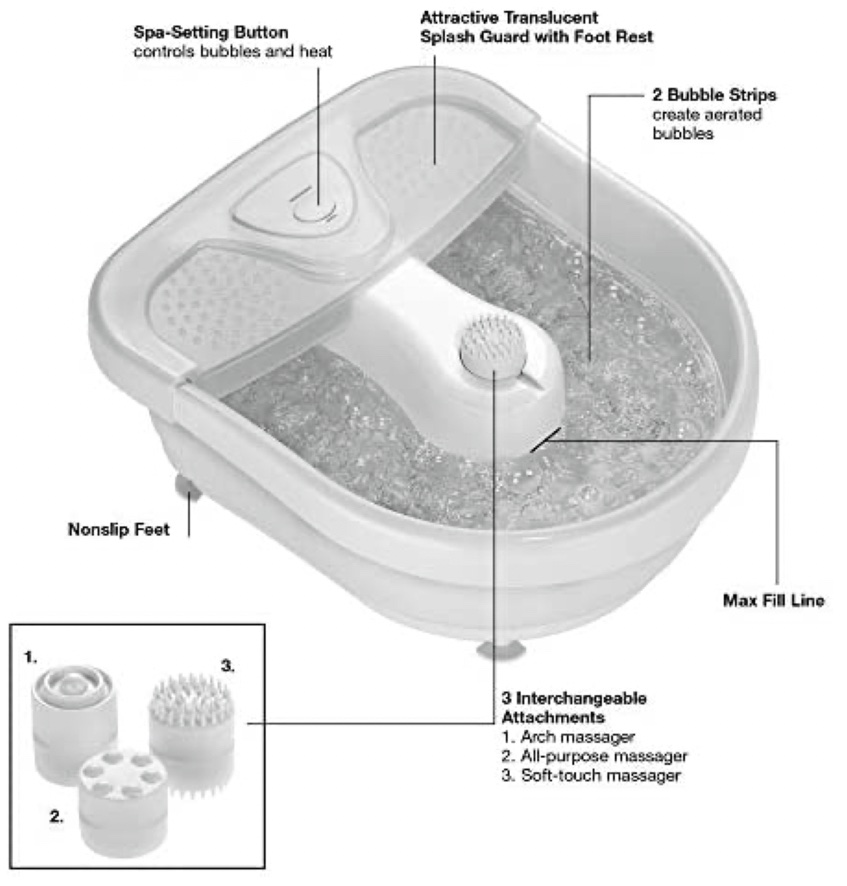 Spa-Setting Button
controls bubbles and heat

Attractive Translucent
Splash Guard with Foot Rest

2 Bubble Strips
create aerated bubbles

Nonslip Feet

Max Fill Line

1.

3.

2.

3 Interchangeable Attachments
1. Arch massager
2. All-purpose massager
3. Soft-touch massager